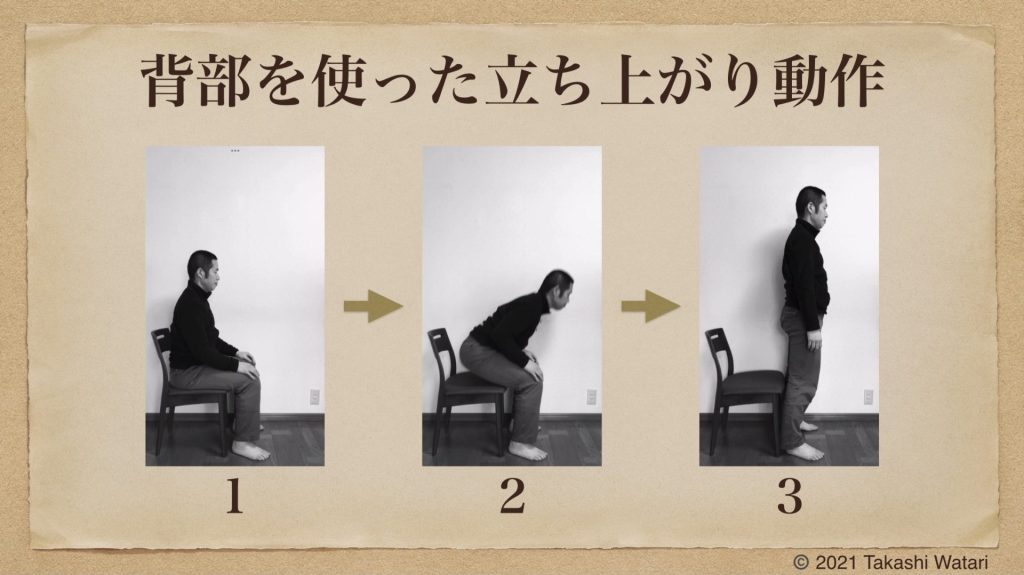 背部を使った立ち上がり動作

1

2

3

© 2021 Takashi Watari