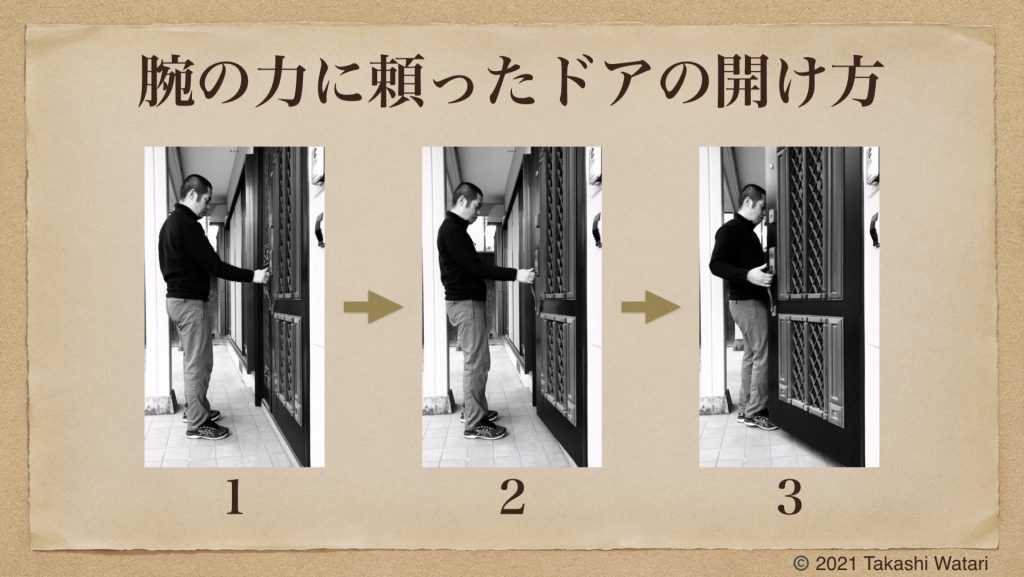 腕の力に頼ったドアの開け方

1

2

3

© 2021 Takashi Watari