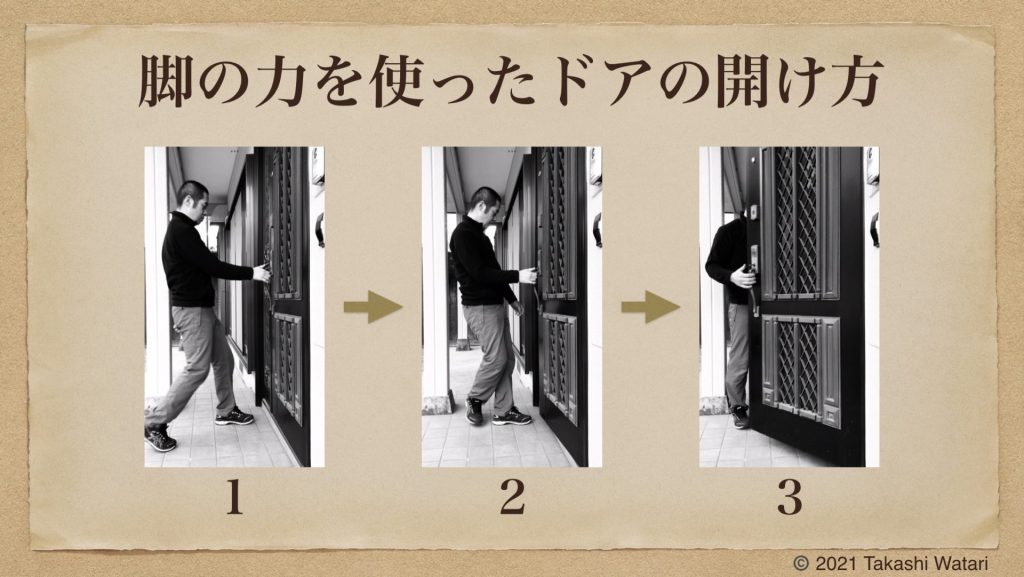 脚の力を使ったドアの開け方

1

2

3

© 2021 Takashi Watari